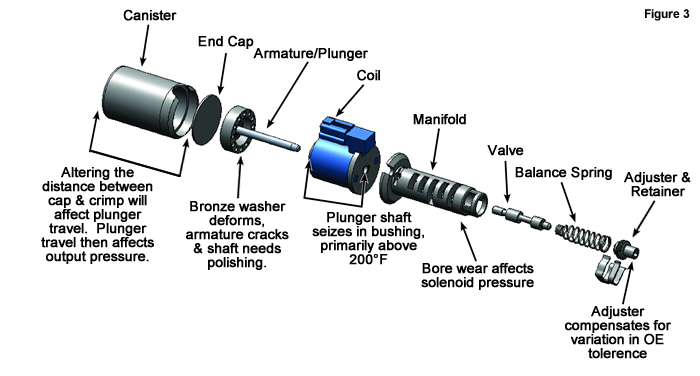 Figure 3

Canister

End Cap

Armature/Plunger

Coil

Manifold

Valve

Balance Spring

Adjuster & Retainer

Altering the distance between cap & crimp will affect plunger travel. Plunger travel then affects output pressure.

Bronze washer deforms, armature cracks & shaft needs polishing.

Plunger shaft seizes in bushing, primarily above 200°F

Bore wear affects solenoid pressure

Adjuster compensates for variation in OE tolerence